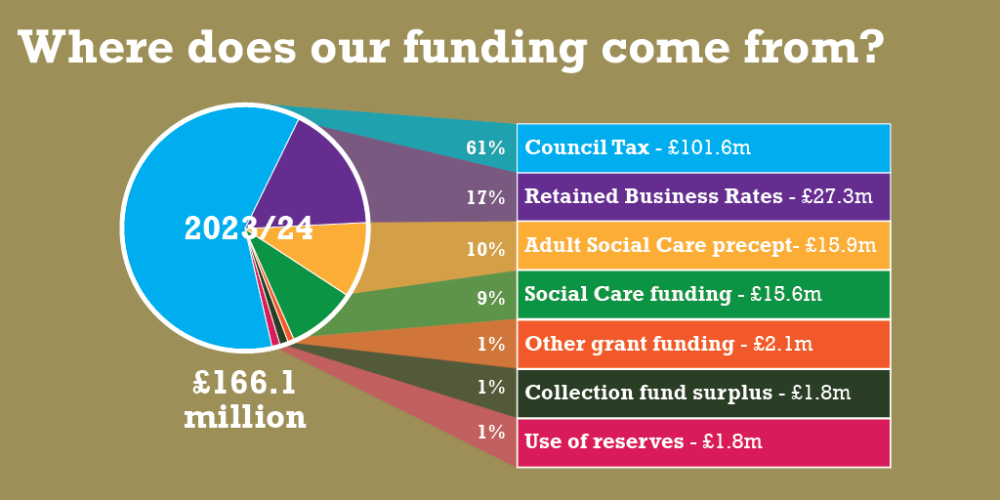 Where does our funding come from?

2023/24

£166.1 million

61% Council Tax - £101.6m

17% Retained Business Rates - £27.3m

10% Adult Social Care precept- £15.9m

9% Social Care funding - £15.6m

1% Other grant funding - £2.1m

1% Collection fund surplus - £1.8m

1% Use of reserves - £1.8m